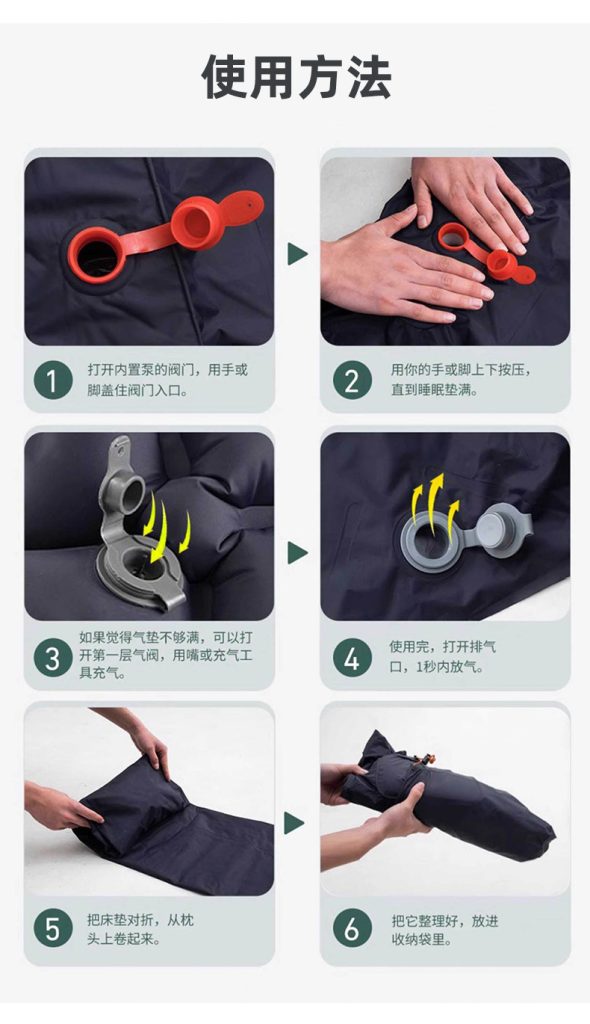 使用方法

1 打开内置泵的阀门，用手或脚盖住阀门入口。

2 用你的手或脚上下按压，直到睡眠垫满。

3 如果觉得气垫不够满，可以打开第一层气阀，用嘴或充气工具充气。

4 使用完，打开排气口，1秒内放气。

5 把床垫对折，从枕头上卷起来。

6 把它整理好，放进收纳袋里。